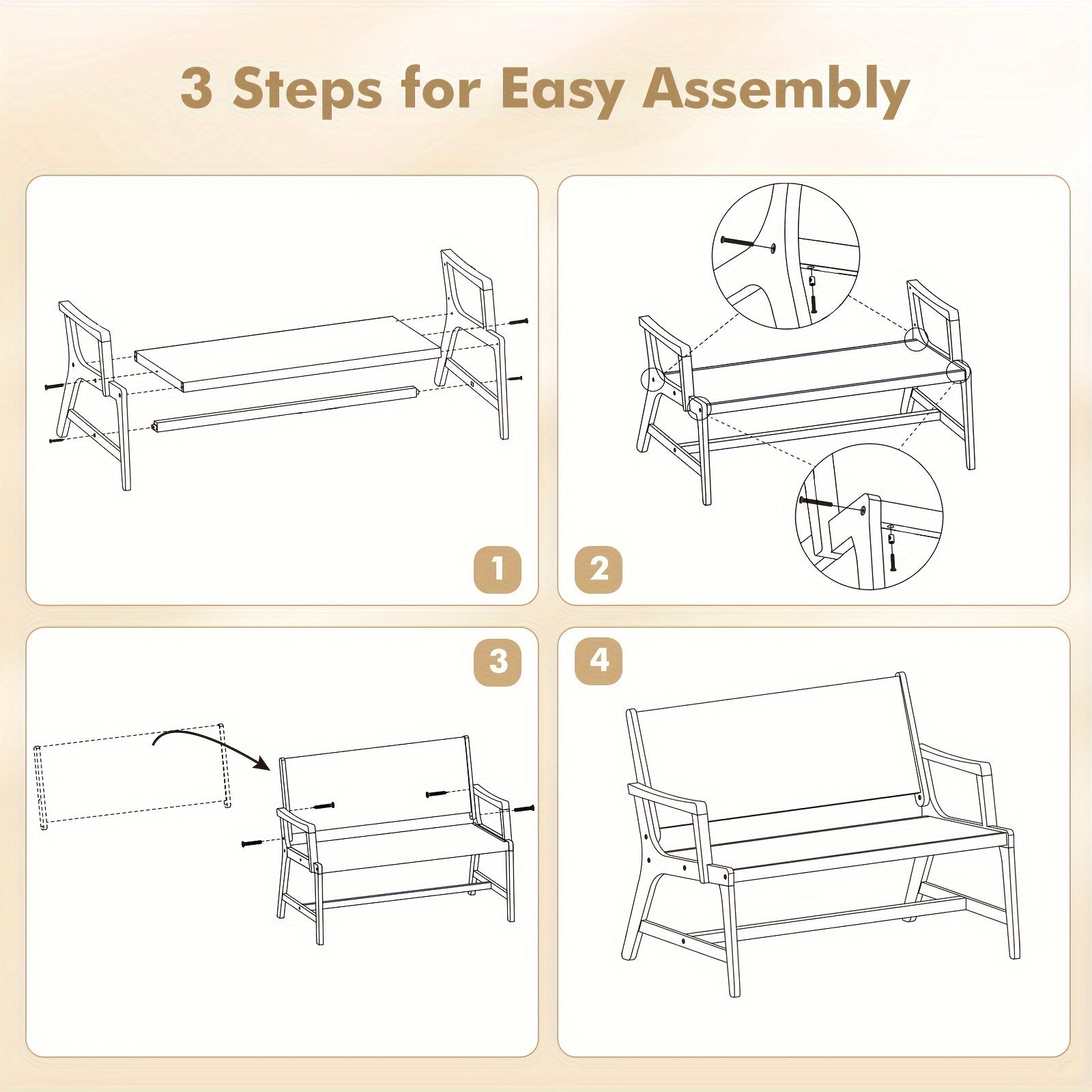 3 Steps for Easy Assembly

1

2

3

4