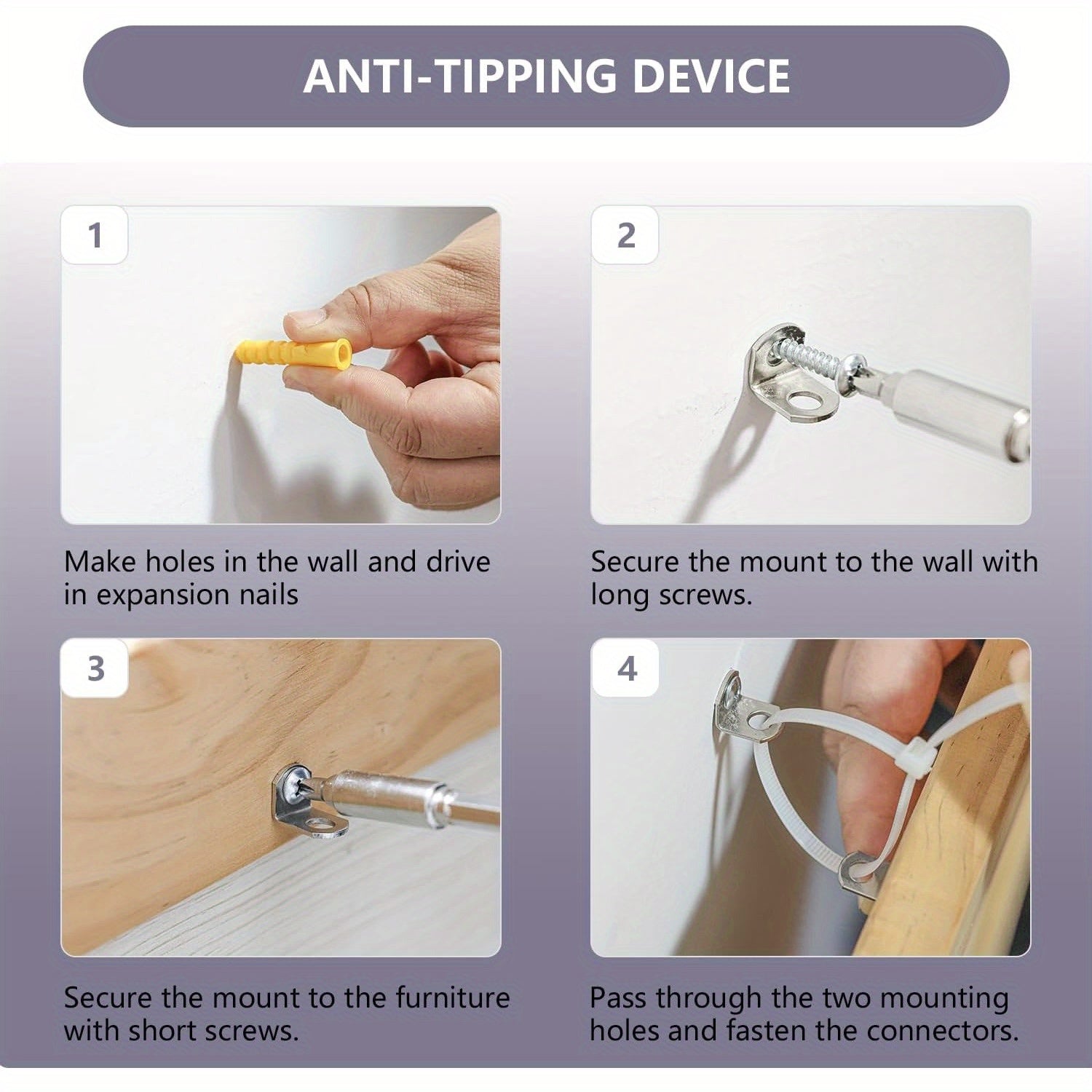 ANTI-TIPPING DEVICE

1

Make holes in the wall and drive in expansion nails

2

Secure the mount to the wall with long screws.

3

Secure the mount to the furniture with short screws.

4

Pass through the two mounting holes and fasten the connectors.